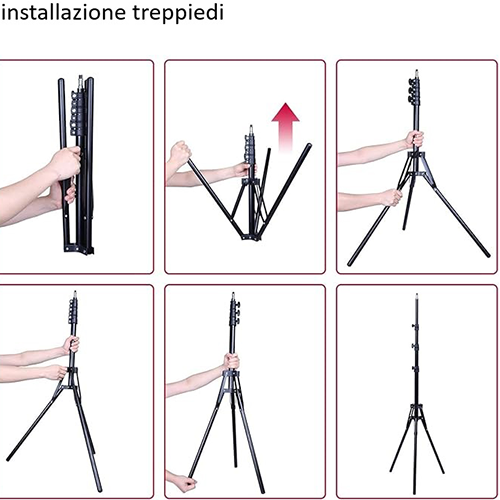 installazione treppiedi